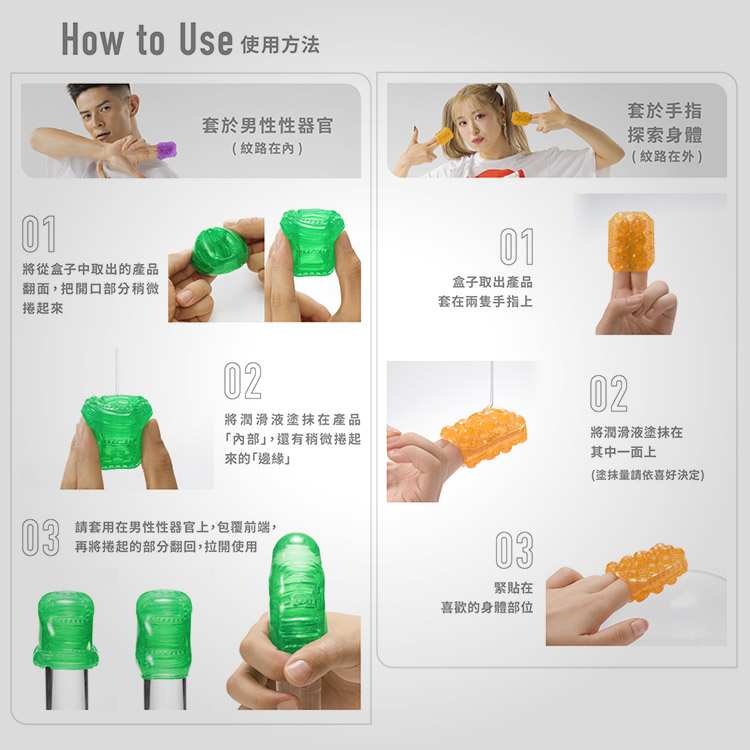 How to Use 使用方法

套於男性性器官
(紋路在內)

01
將從盒子中取出的產品翻面，把開口部分稍微捲起來

02
將潤滑液塗抹在產品「內部」，還有稍微捲起來的「邊緣」

03
請套用在男性性器官上，包覆前端，再將捲起的部分翻回，拉開使用

套於手指
探索身體
(紋路在外)

01
盒子取出產品
套在兩隻手指上

02
將潤滑液塗抹在
其中一面上
(塗抹量請依喜好決定)

03
緊貼在
喜歡的身體部位