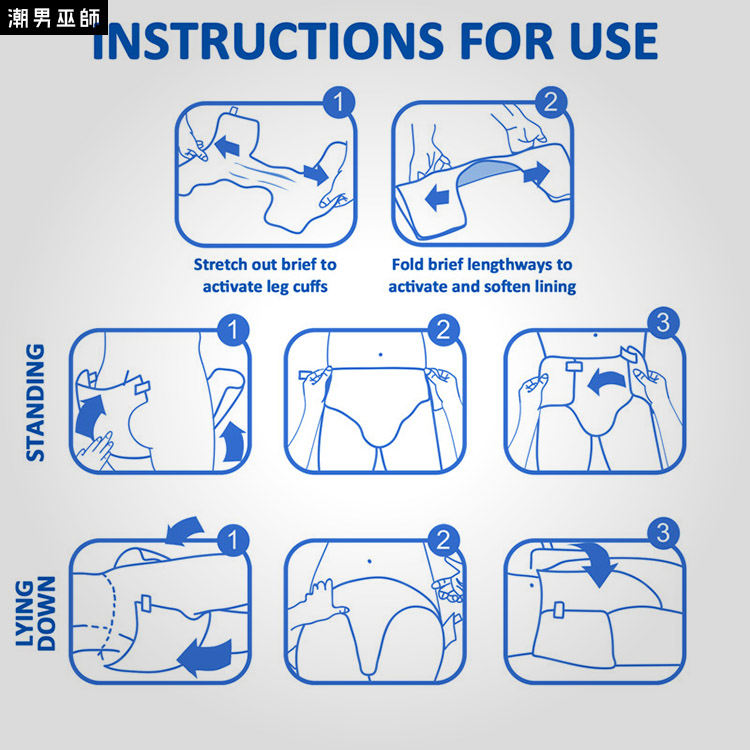 潮男巫師

INSTRUCTIONS FOR USE

1

Stretch out brief to activate leg cuffs

2

Fold brief lengthways to activate and soften lining

STANDING

1

2

3

LYING DOWN

1

2

3