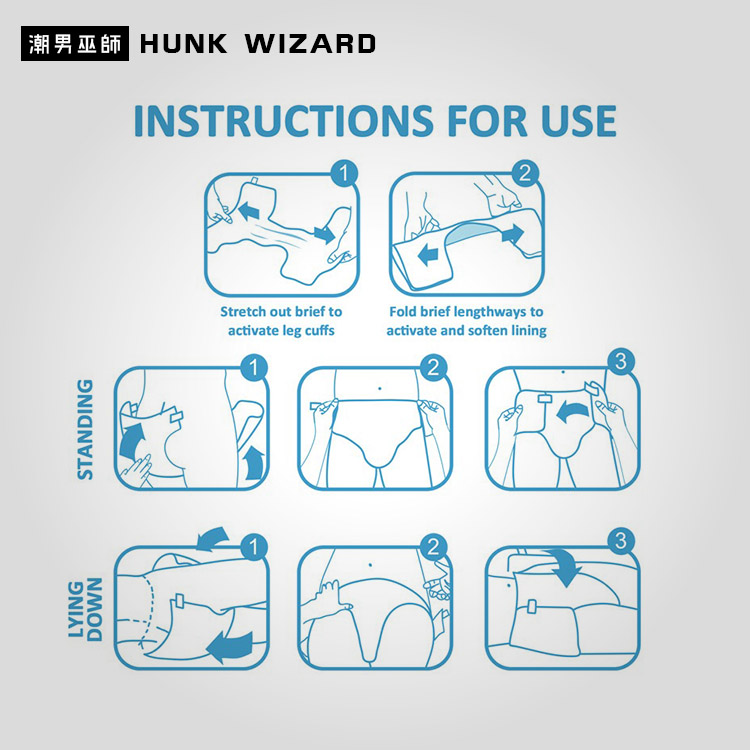 潮男巫師 HUNK WIZARD

INSTRUCTIONS FOR USE

1
Stretch out brief to activate leg cuffs

2
Fold brief lengthways to activate and soften lining

STANDING
1
2
3

LYING DOWN
1
2
3